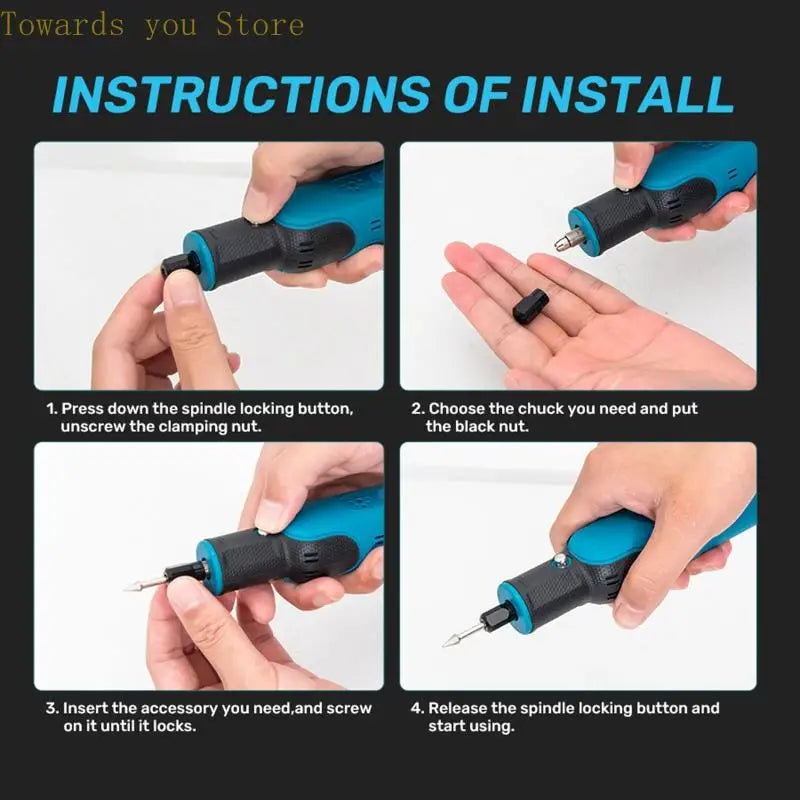 Towards you Store

INSTRUCTIONS OF INSTALL

1. Press down the spindle locking button, unscrew the clamping nut.

2. Choose the chuck you need and put the black nut.

3. Insert the accessory you need,and screw on it until it locks.

4. Release the spindle locking button and start using.